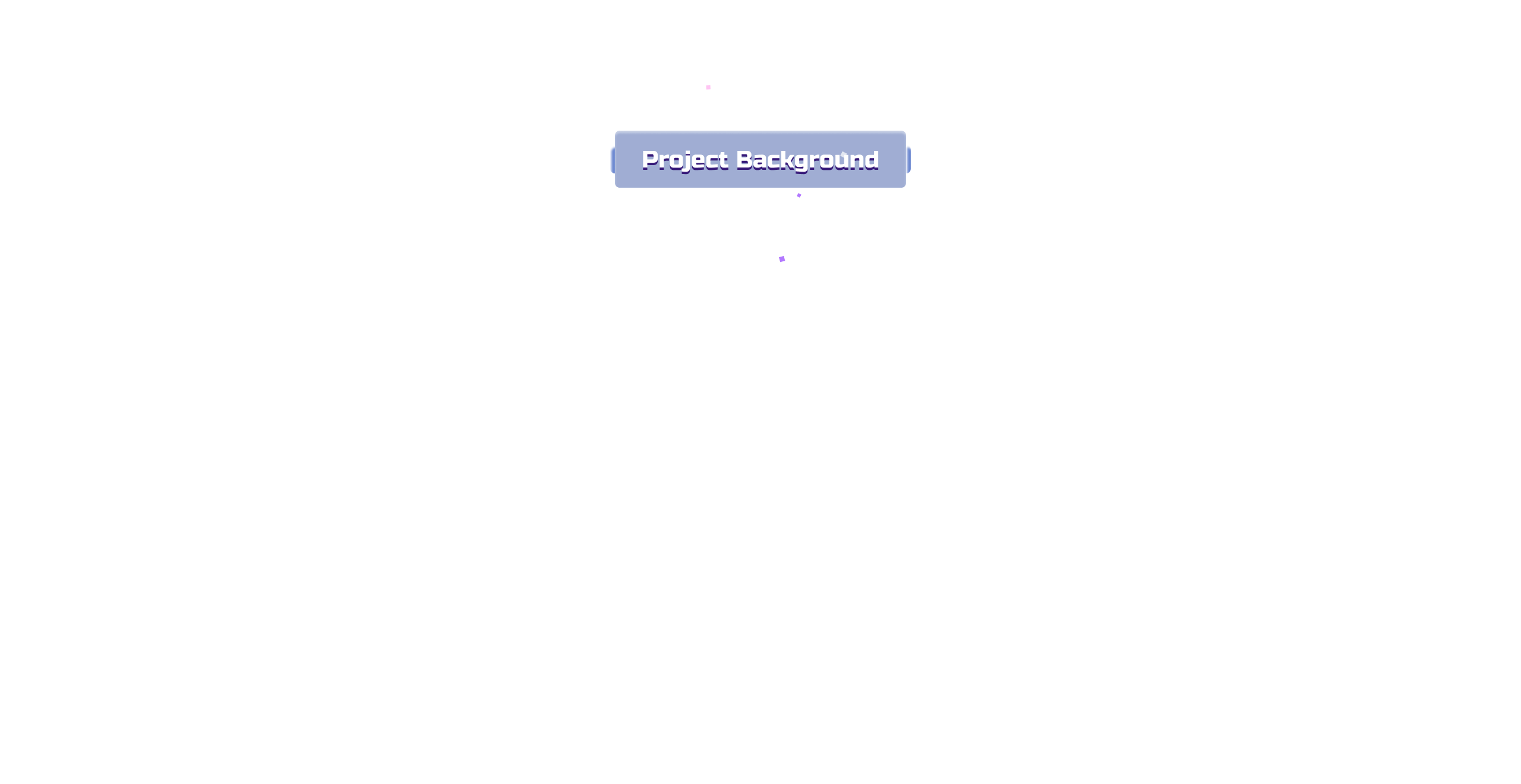 Project Background